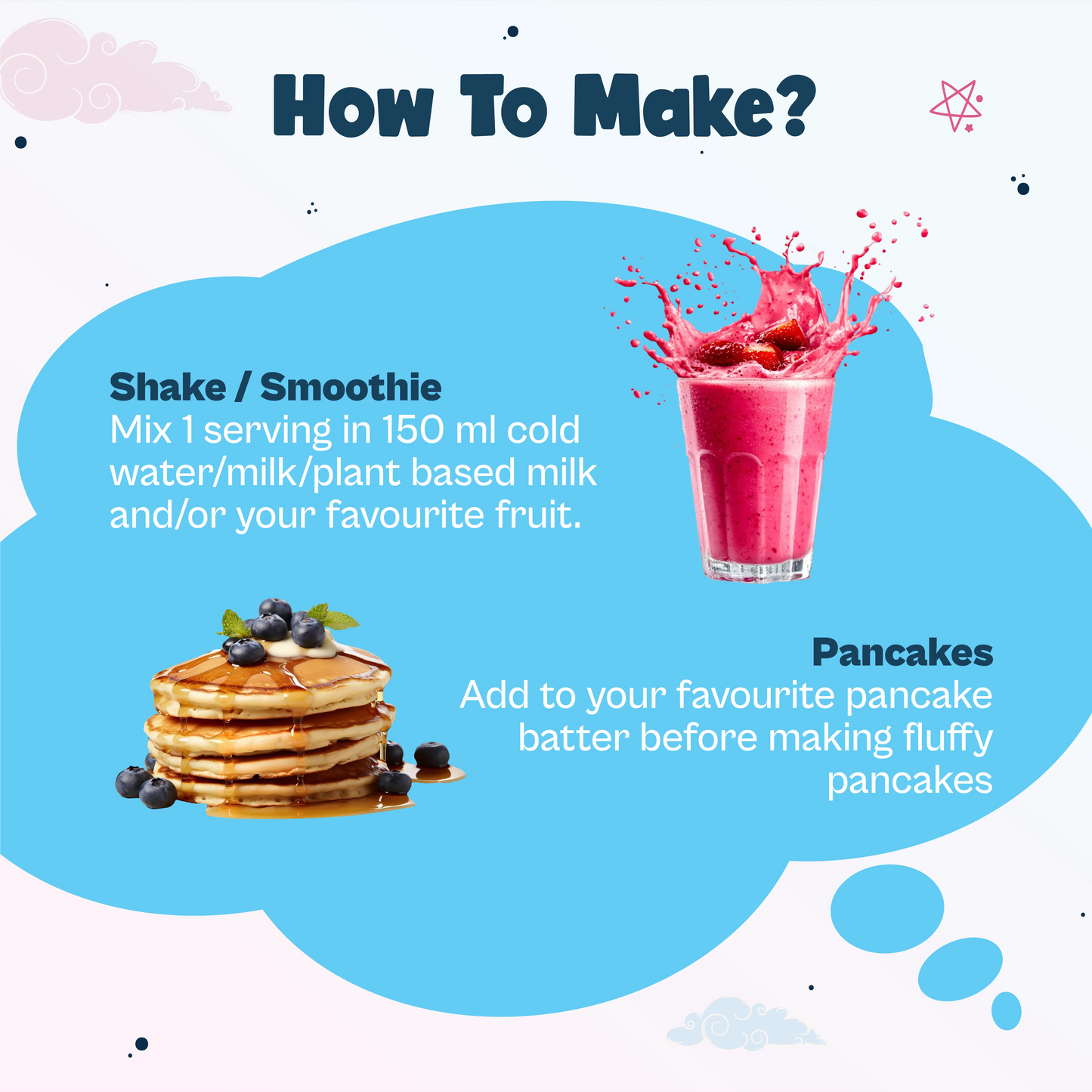 How To Make?

Shake / Smoothie
Mix 1 serving in 150 ml cold water/milk/plant based milk and/or your favourite fruit.

Pancakes
Add to your favourite pancake batter before making fluffy pancakes